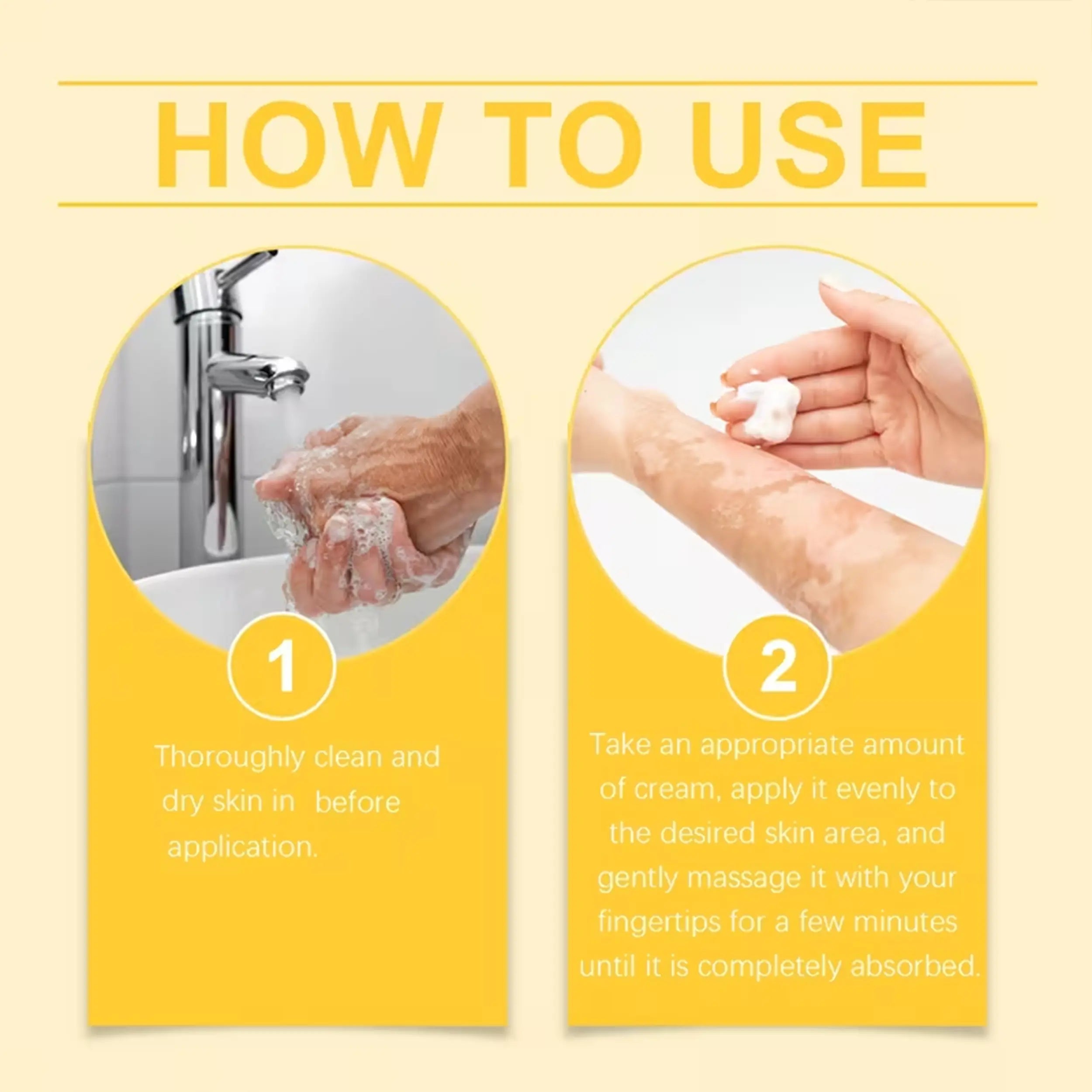 HOW TO USE

1

Thoroughly clean and dry skin in before application.

2

Take an appropriate amount of cream, apply it evenly to the desired skin area, and gently massage it with your fingertips for a few minutes until it is completely absorbed.